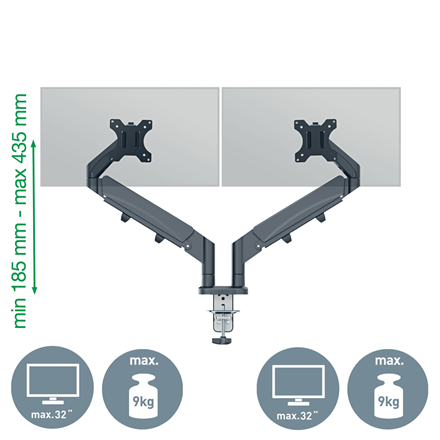 min 185 mm - max 435 mm

max.32"

max.
9kg

max.32"

max.
9kg